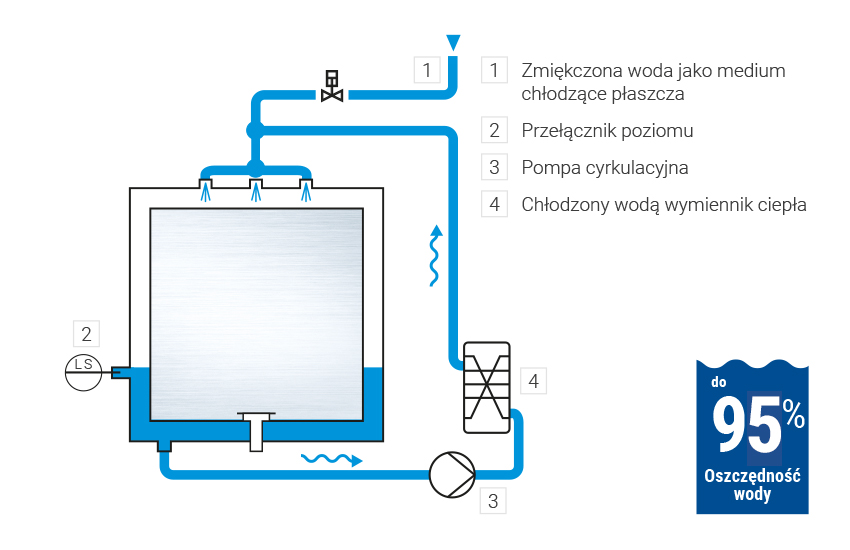 1

1 Zmiękczona woda jako medium chłodzące płaszcza

2 Przełącznik poziomu

3 Pompa cyrkulacyjna

4 Chłodzony wodą wymiennik ciepła

2

LS

4

3

do
95%
Oszczędność wody